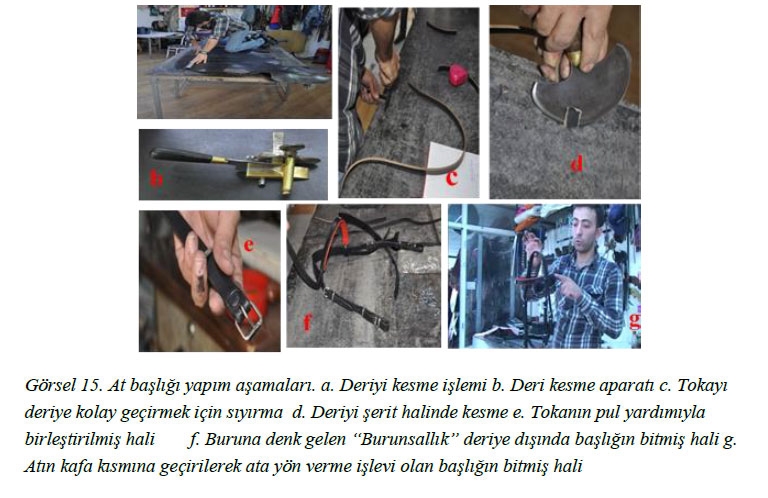 b

c

d

e

f

g

Görsel 15. At başlığı yapım aşamaları. a. Deriyi kesme işlemi b. Deri kesme aparatı c. Tokayı deriye kolay geçirmek için sıyırma d. Deriyi şerit halinde kesme e. Tokanın pul yardımıyla birleştirilmiş hali f. Buruna denk gelen "Burunsallık" deriye dışında başlığın bitmiş hali g. Atın kafa kısmına geçirilerek ata yön verme işlevi olan başlığın bitmiş hali